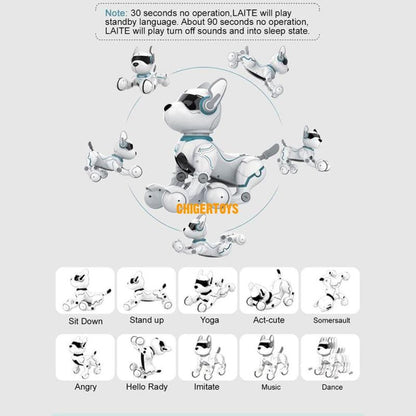 Note: 30 seconds no operation,LAITE will play standby language. About 90 seconds no operation, LAITE will play turn off sounds and into sleep state.

CHIGERTOYS

Sit Down
Stand up
Yoga
Act-cute
Somersault

Angry
Hello Rady
Imitate
Music
Dance