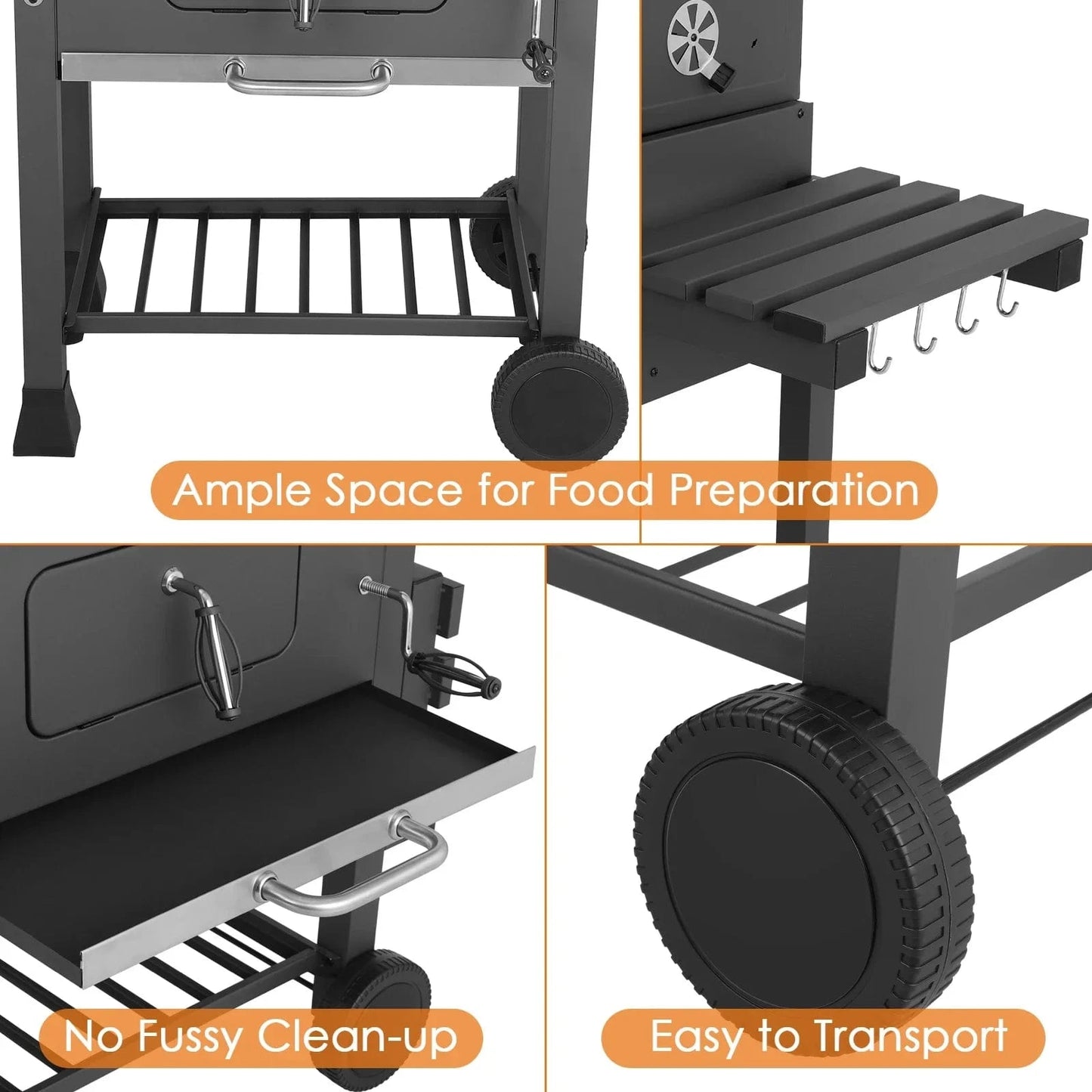 Ample Space for Food Preparation

No Fussy Clean-up

Easy to Transport